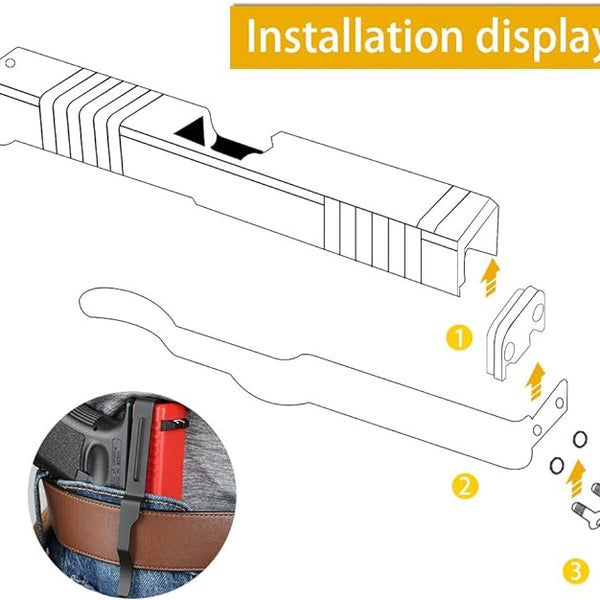 Installation display

1

2

3