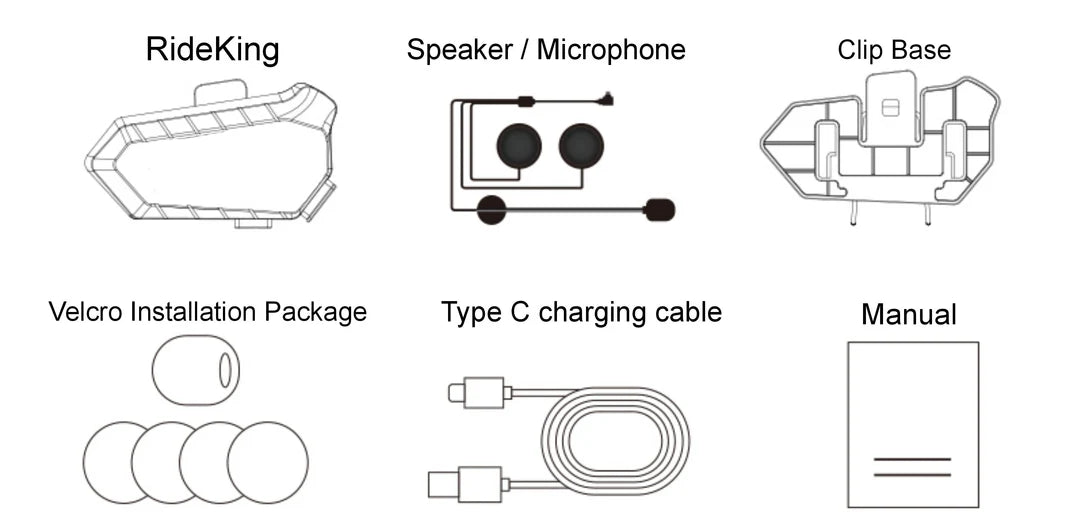 RideKing

Speaker / Microphone

Clip Base

Velcro Installation Package

Type C charging cable

Manual