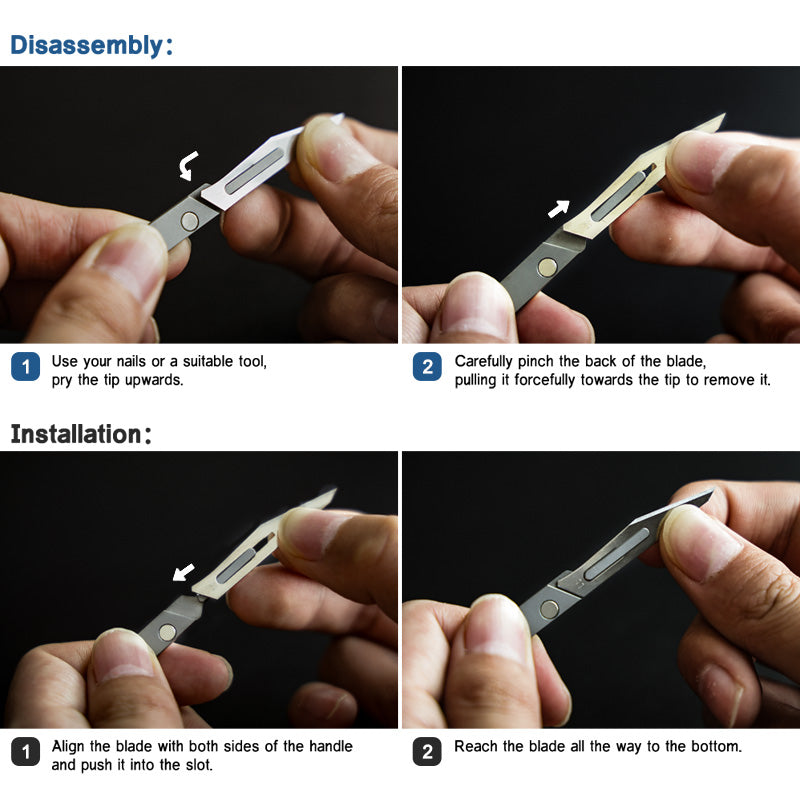 Disassembly:

1 Use your nails or a suitable tool, pry the tip upwards.

2 Carefully pinch the back of the blade, pulling it forcefully towards the tip to remove it.

Installation:

1 Align the blade with both sides of the handle and push it into the slot.

2 Reach the blade all the way to the bottom.