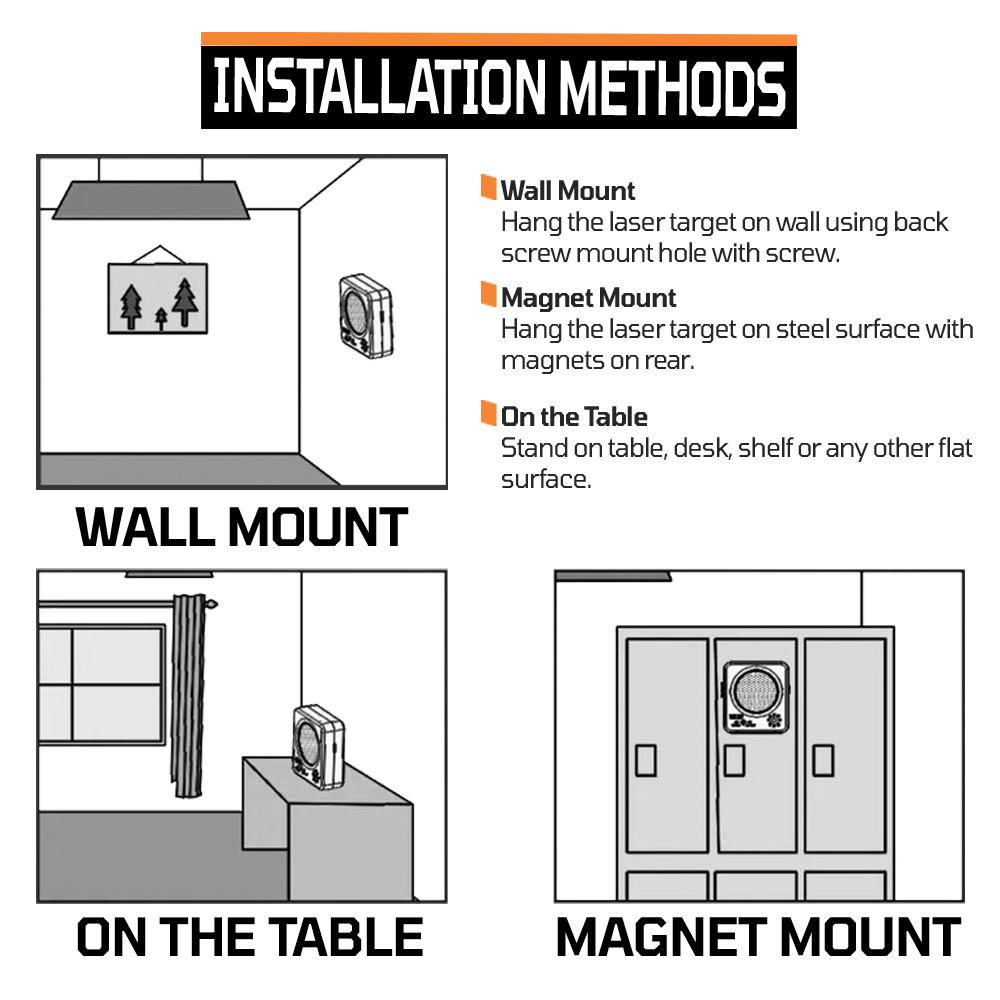 INSTALLATION METHODS

Wall Mount
Hang the laser target on wall using back screw mount hole with screw.

Magnet Mount
Hang the laser target on steel surface with magnets on rear.

On the Table
Stand on table, desk, shelf or any other flat surface.

WALL MOUNT

ON THE TABLE

MAGNET MOUNT