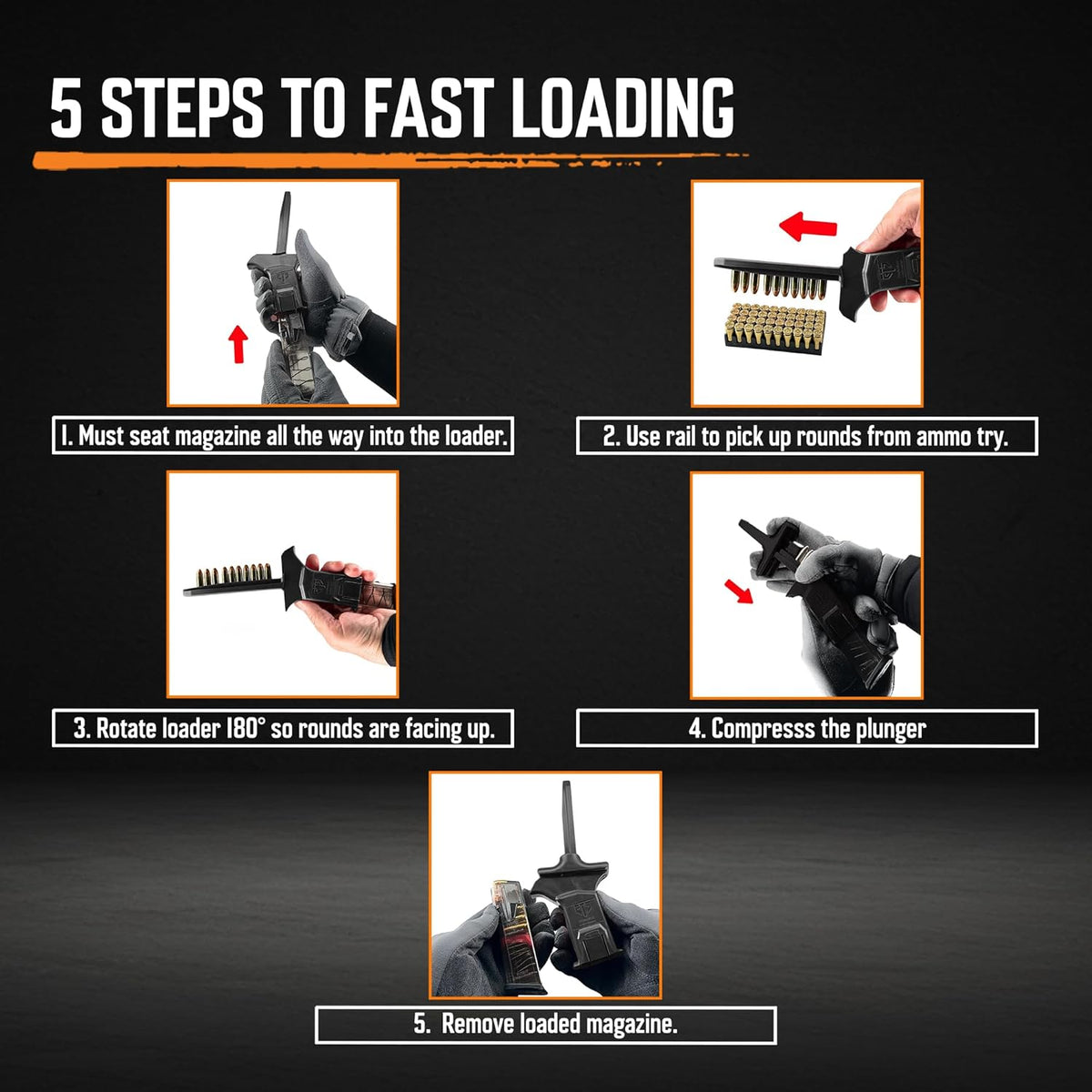 5 STEPS TO FAST LOADING

1. Must seat magazine all the way into the loader.

2. Use rail to pick up rounds from ammo try.

3. Rotate loader 180° so rounds are facing up.

4. Compresss the plunger

5. Remove loaded magazine.