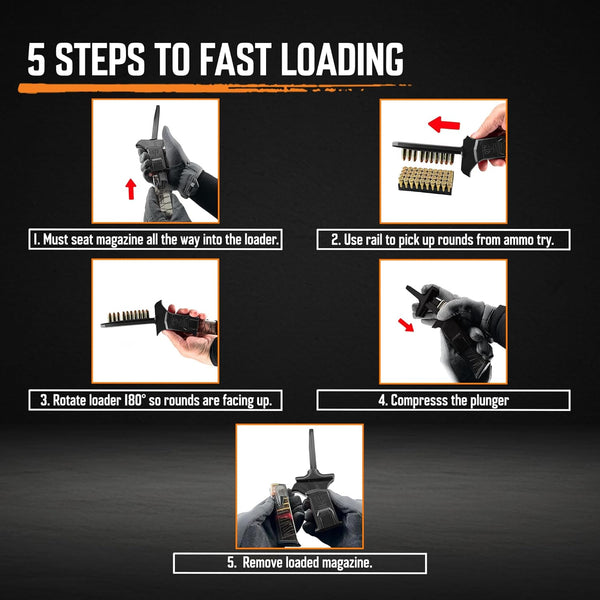 5 STEPS TO FAST LOADING

1. Must seat magazine all the way into the loader.

2. Use rail to pick up rounds from ammo try.

3. Rotate loader 180° so rounds are facing up.

4. Compresss the plunger

5. Remove loaded magazine.