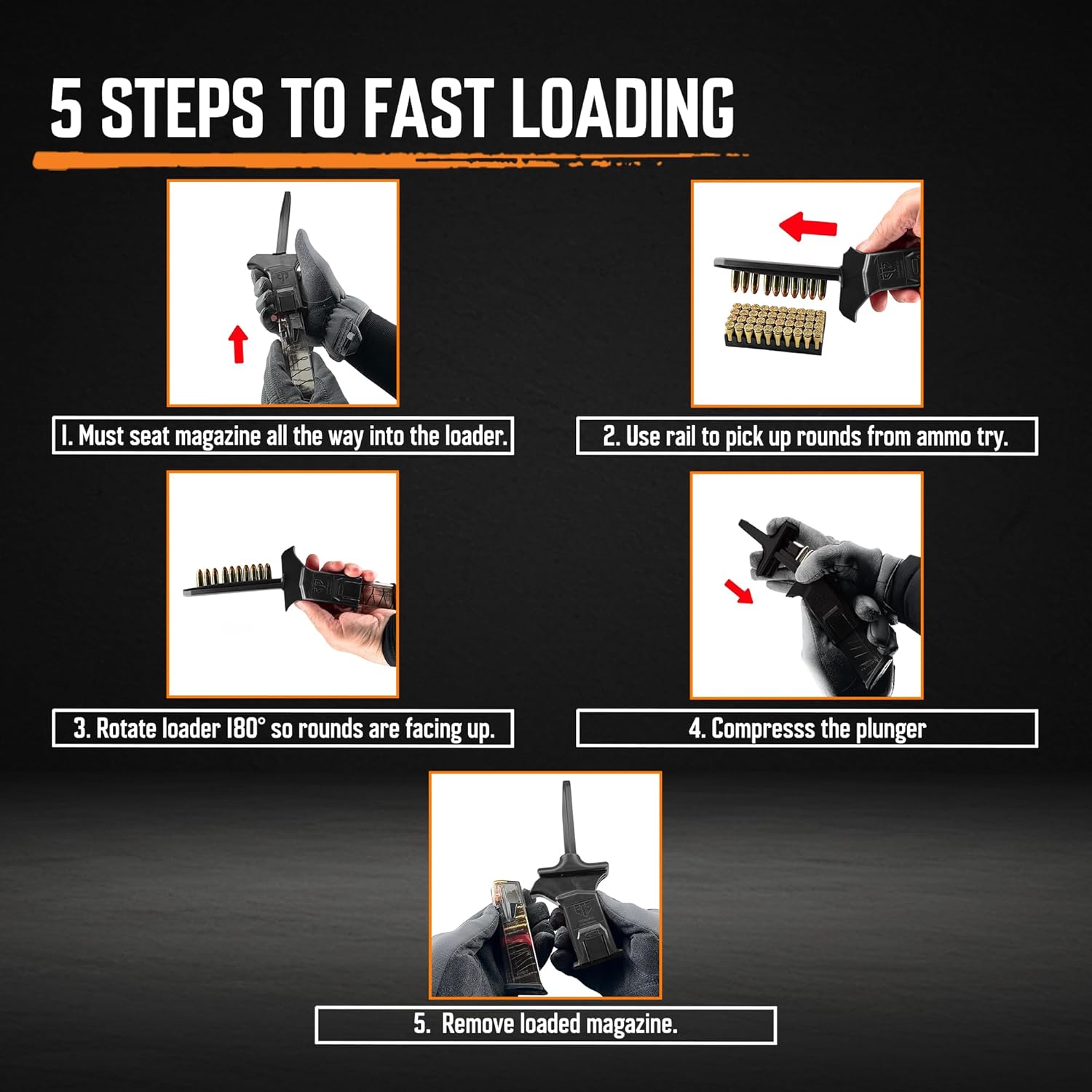 5 STEPS TO FAST LOADING

1. Must seat magazine all the way into the loader.

2. Use rail to pick up rounds from ammo try.

3. Rotate loader 180° so rounds are facing up.

4. Compresss the plunger

5. Remove loaded magazine.